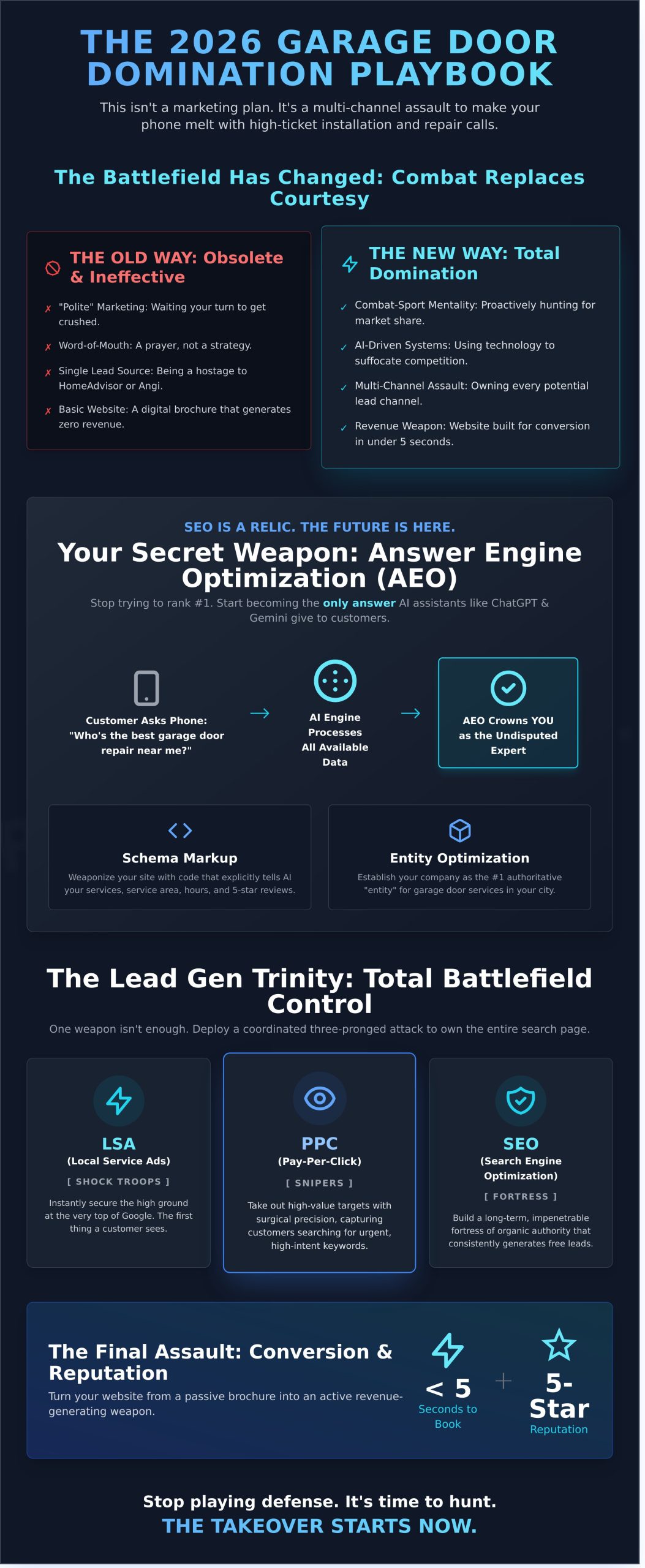 THE 2026 GARAGE DOOR DOMINATION PLAYBOOK

This isn't a marketing plan. It's a multi-channel assault to make your phone melt with high-ticket installation and repair calls.

The Battlefield Has Changed: Combat Replaces Courtesy

THE OLD WAY: Obsolete & Ineffective

✗ "Polite" Marketing: Waiting your turn to get crushed.

✗ Word-of-Mouth: A prayer, not a strategy.

✗ Single Lead Source: Being a hostage to HomeAdvisor or Angi.

✗ Basic Website: A digital brochure that generates zero revenue.

THE NEW WAY: Total Domination

✓ Combat-Sport Mentality: Proactively hunting for market share.

✓ AI-Driven Systems: Using technology to suffocate competition.

✓ Multi-Channel Assault: Owning every potential lead channel.

✓ Revenue Weapon: Website built for conversion in under 5 seconds.

SEO IS A RELIC. THE FUTURE IS HERE.

Your Secret Weapon: Answer Engine Optimization (AEO)

Stop trying to rank #1. Start becoming the only answer AI assistants like ChatGPT & Gemini give to customers.

Customer Asks Phone: "Who's the best garage door repair near me?"

→

AI Engine Processes All Available Data

→

AEO Crowns YOU as the Undisputed Expert

Schema Markup

Weaponize your site with code that explicitly tells AI your services, service area, hours, and 5-star reviews.

Entity Optimization

Establish your company as the #1 authoritative "entity" for garage door services in your city.

The Lead Gen Trinity: Total Battlefield Control

One weapon isn't enough. Deploy a coordinated three-pronged attack to own the entire search page.

LSA
(Local Service Ads)
[ SHOCK TROOPS ]
Instantly secure the high ground at the very top of Google. The first thing a customer sees.

PPC
(Pay-Per-Click)
[ SNIPERS ]
Take out high-value targets with surgical precision, capturing customers searching for urgent, high-intent keywords.

SEO
(Search Engine Optimization)
[ FORTRESS ]
Build a long-term, impenetrable fortress of organic authority that consistently generates free leads.

The Final Assault: Conversion & Reputation

Turn your website from a passive brochure into an active revenue-generating weapon.

< 5
Seconds to Book

+

5-Star
Reputation

Stop playing defense. It's time to hunt.
THE TAKEOVER STARTS NOW.